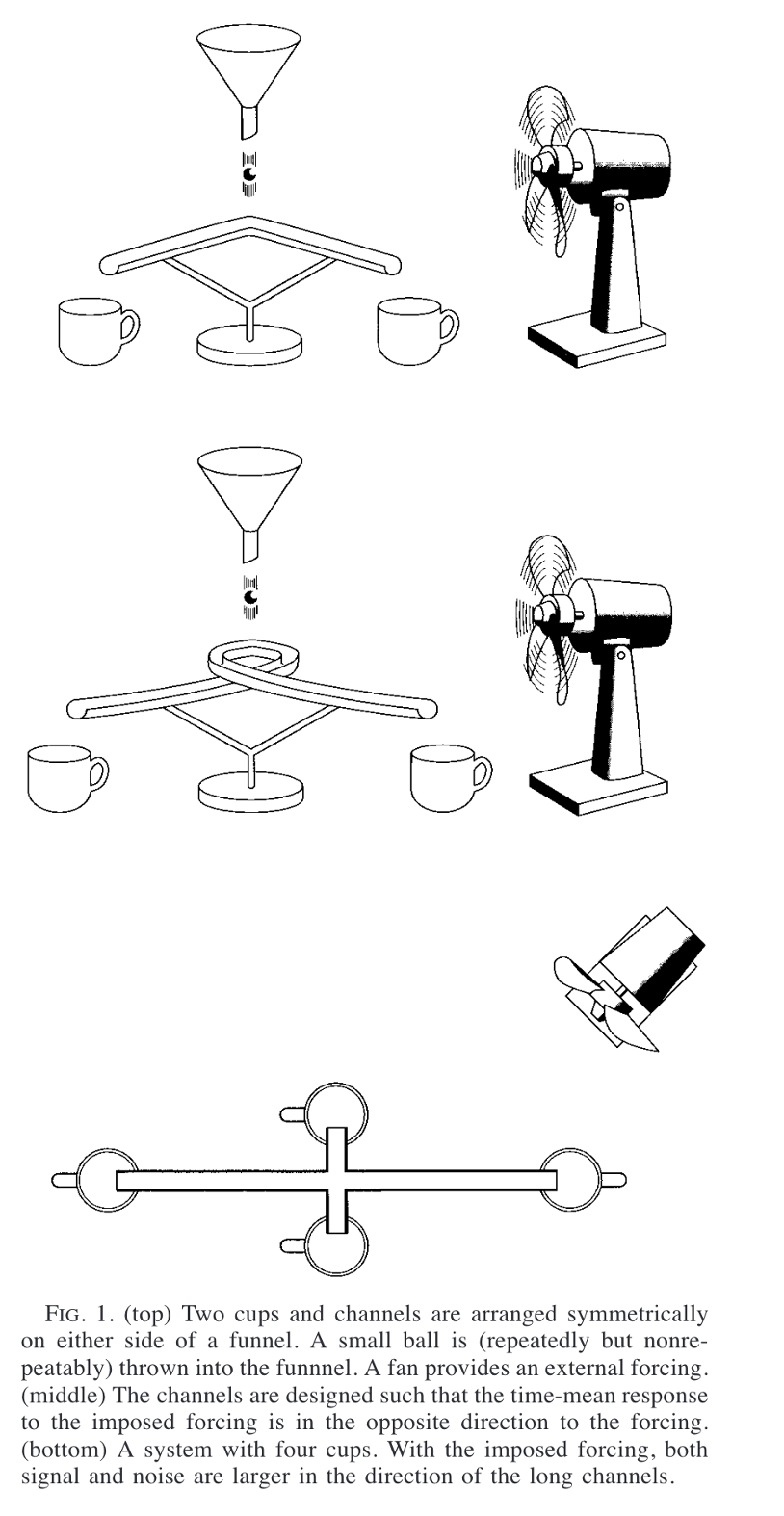 FIG. 1. (top) Two cups and channels are arranged symmetrically on either side of a funnel. A small ball is (repeatedly but nonrepeatably) thrown into the funnnel. A fan provides an external forcing. (middle) The channels are designed such that the time-mean response to the imposed forcing is in the opposite direction to the forcing. (bottom) A system with four cups. With the imposed forcing, both signal and noise are larger in the direction of the long channels.